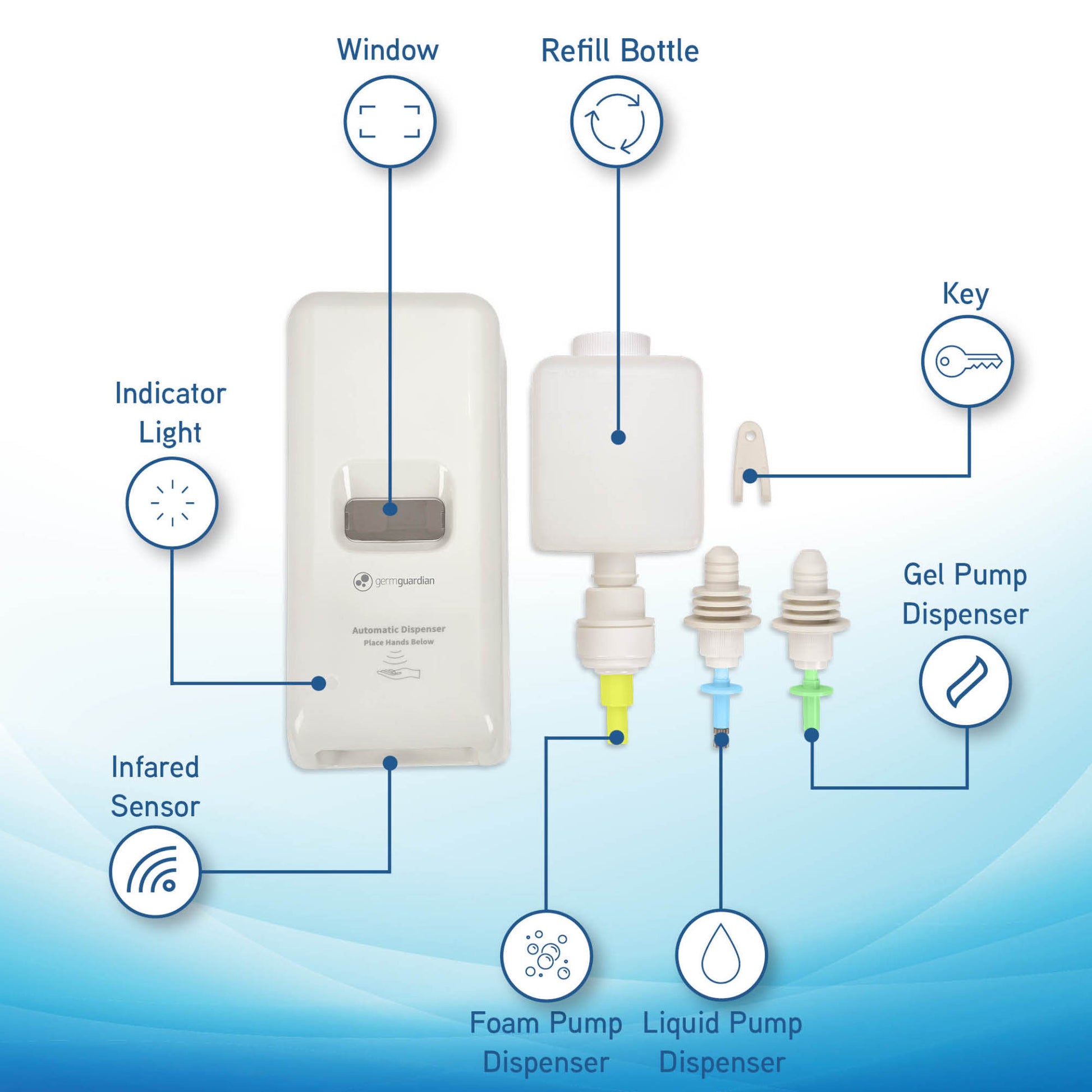 Window

Refill Bottle

Key

Indicator Light

germguardian

Automatic Dispenser
Place Hands Below

Gel Pump Dispenser

Infared Sensor

Foam Pump Dispenser

Liquid Pump Dispenser